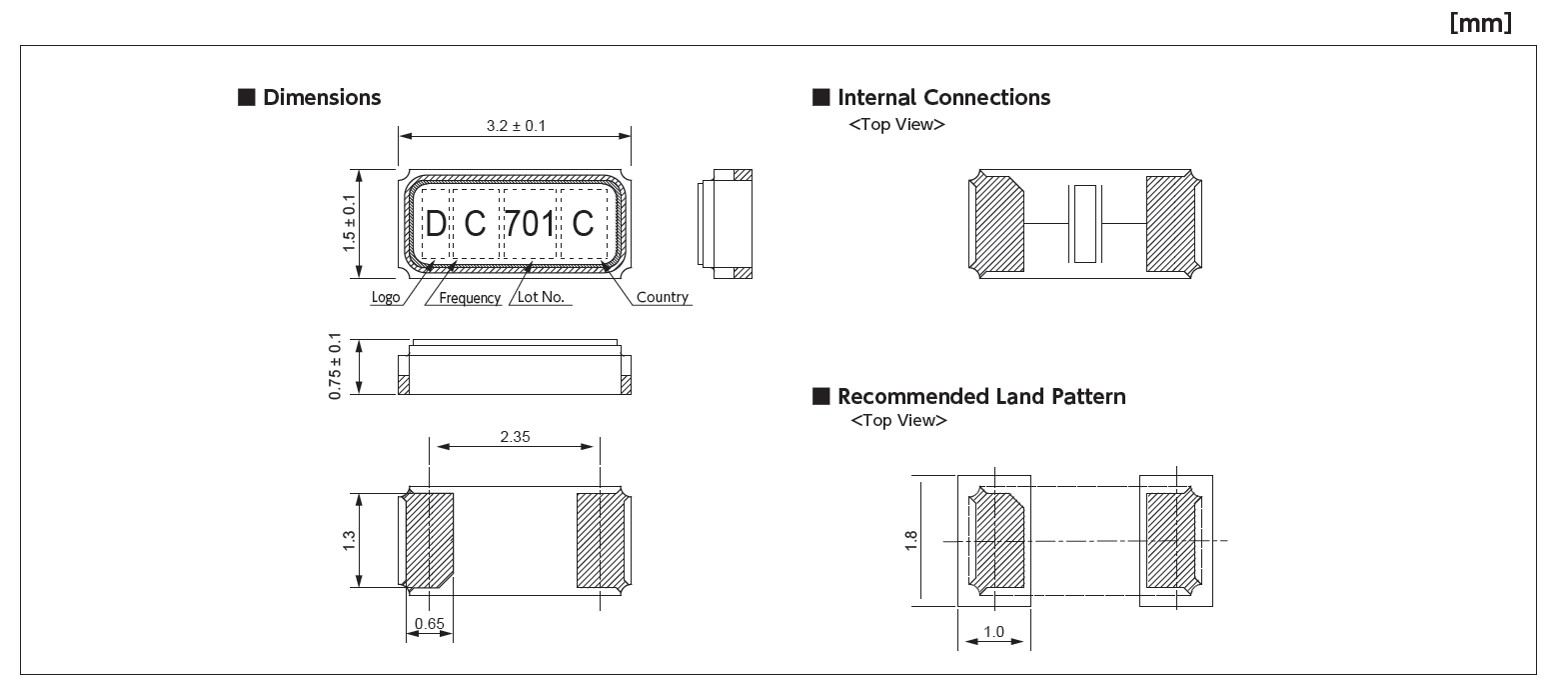 [mm]

■ Dimensions

3.2 ± 0.1

1.5 ± 0.1

D C 701 C

Logo
Frequency
Lot No.
Country

0.75 ± 0.1

2.35

1.3

0.65

■ Internal Connections
<Top View>

■ Recommended Land Pattern
<Top View>

1.8

1.0